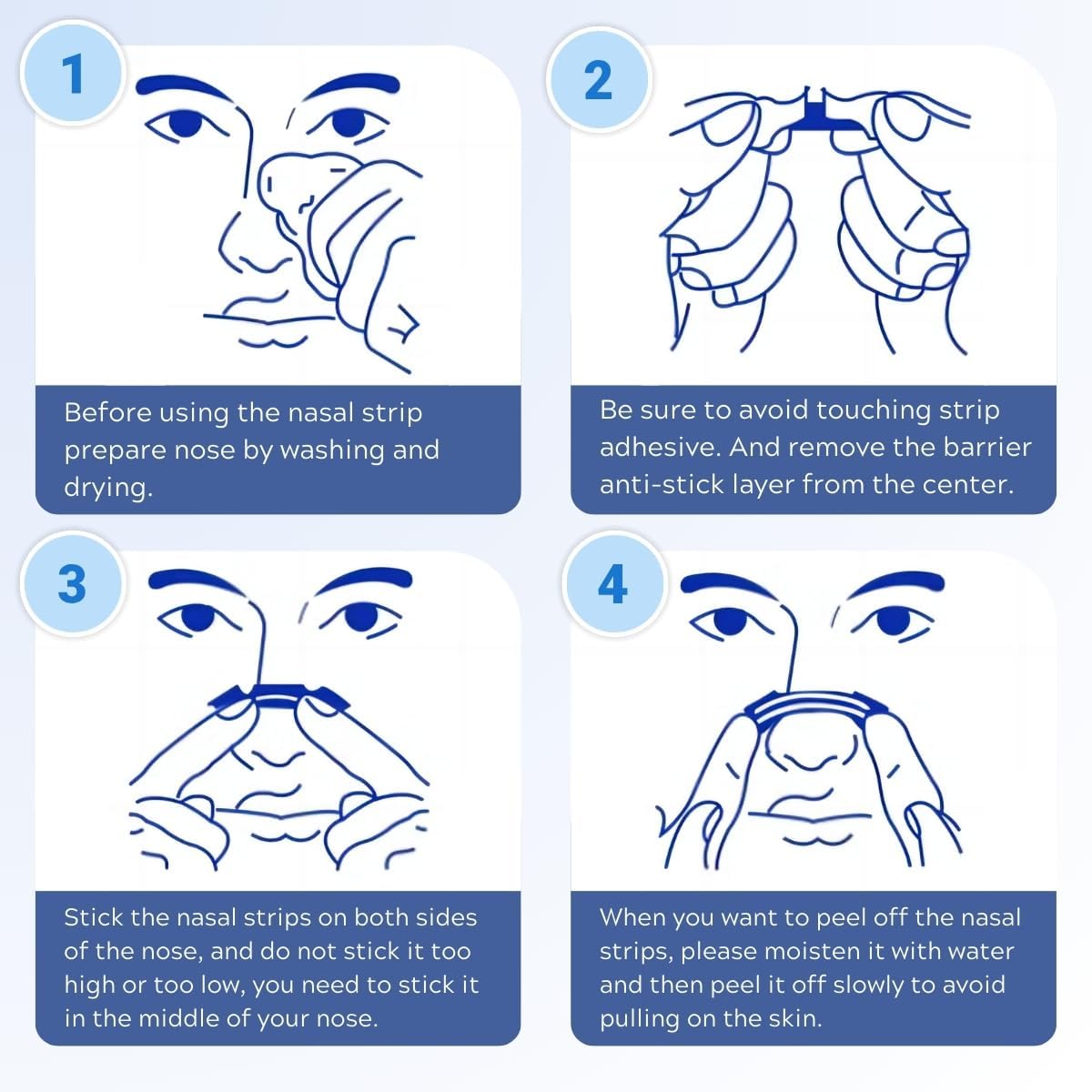 1

Before using the nasal strip prepare nose by washing and drying.

2

Be sure to avoid touching strip adhesive. And remove the barrier anti-stick layer from the center.

3

Stick the nasal strips on both sides of the nose, and do not stick it too high or too low, you need to stick it in the middle of your nose.

4

When you want to peel off the nasal strips, please moisten it with water and then peel it off slowly to avoid pulling on the skin.