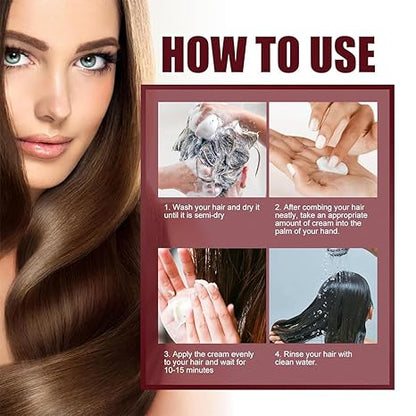 HOW TO USE

1. Wash your hair and dry it until it is semi-dry

2. After combing your hair neatly, take an appropriate amount of cream into the palm of your hand.

3. Apply the cream evenly to your hair and wait for 10-15 minutes

4. Rinse your hair with clean water.