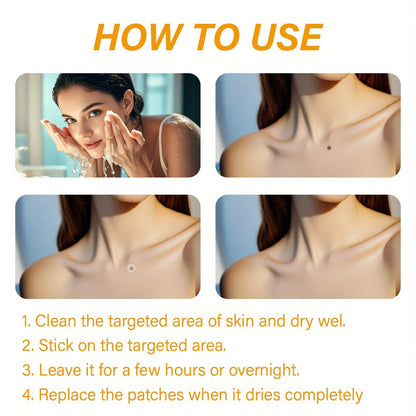 HOW TO USE

1. Clean the targeted area of skin and dry wel.

2. Stick on the targeted area.

3. Leave it for a few hours or overnight.

4. Replace the patches when it dries completely