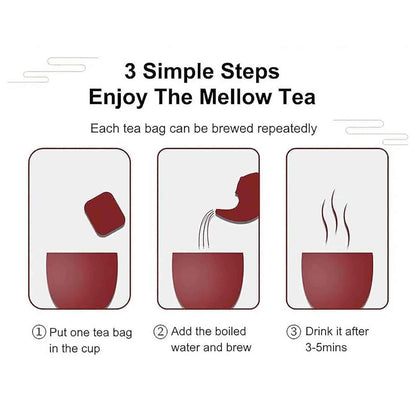 3 Simple Steps
Enjoy The Mellow Tea

Each tea bag can be brewed repeatedly

① Put one tea bag in the cup

② Add the boiled water and brew

③ Drink it after 3-5mins