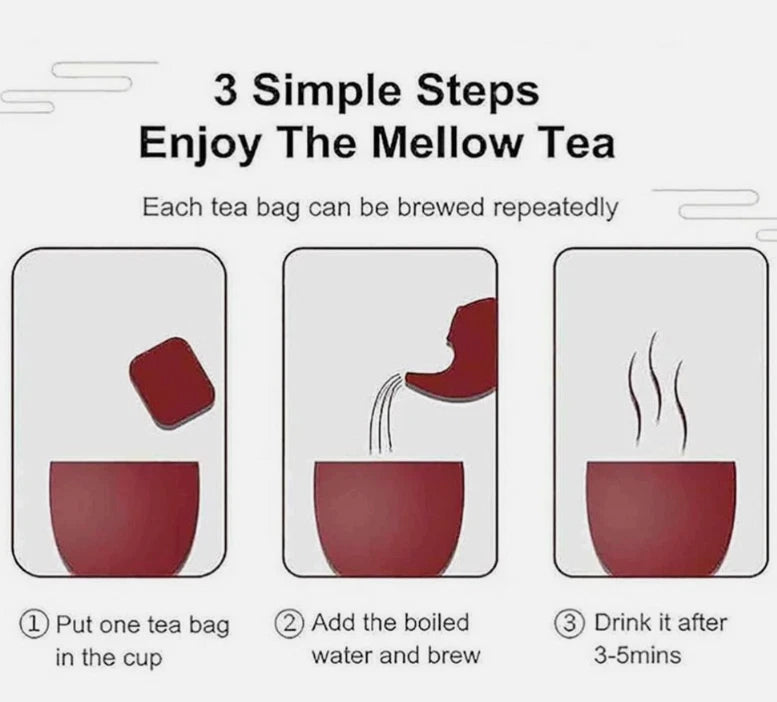 3 Simple Steps
Enjoy The Mellow Tea

Each tea bag can be brewed repeatedly

① Put one tea bag in the cup

② Add the boiled water and brew

③ Drink it after 3-5mins